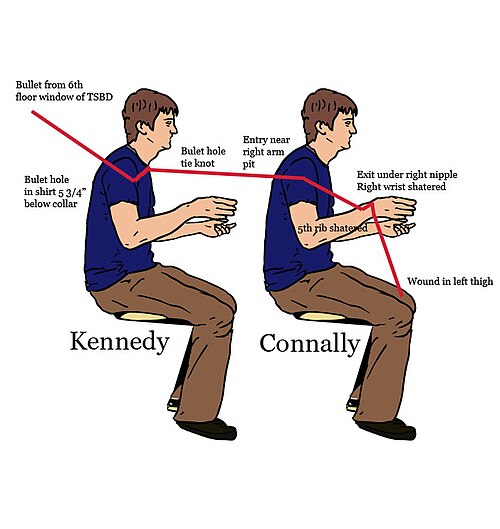 Bullet from 6th floor window of TSBD

Bulet hole in shirt 5 3/4" below collar

Bulet hole tie knot

Entry near right arm pit

Exit under right nipple
Right wrist shatered

5th rib shatered

Wound in left thigh

Kennedy

Connally